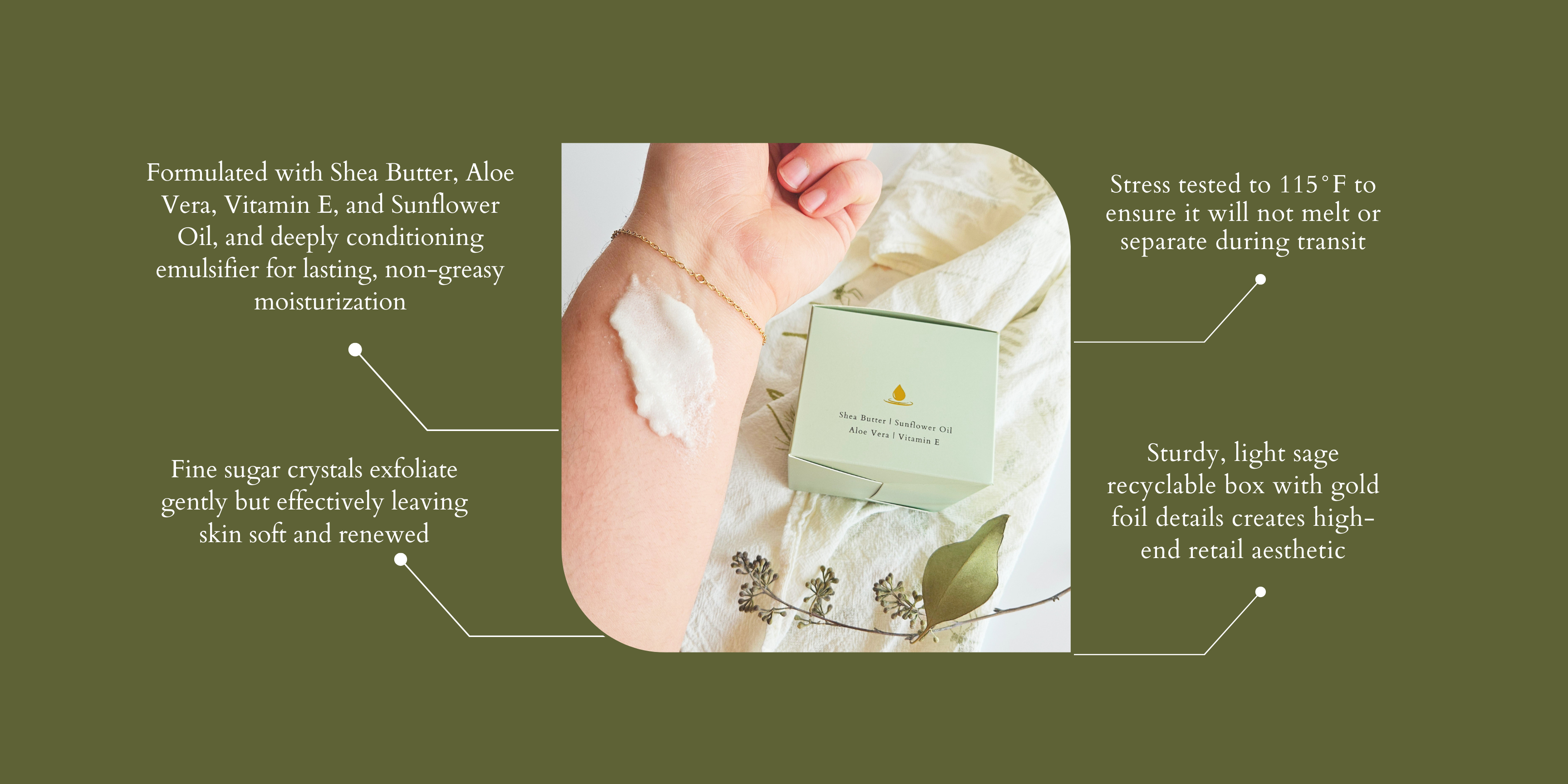 Formulated with Shea Butter, Aloe Vera, Vitamin E, and Sunflower Oil, and deeply conditioning emulsifier for lasting, non-greasy moisturization

Fine sugar crystals exfoliate gently but effectively leaving skin soft and renewed

Shea Butter | Sunflower Oil
Aloe Vera | Vitamin E

Stress tested to 115°F to ensure it will not melt or separate during transit

Sturdy, light sage recyclable box with gold foil details creates high-end retail aesthetic